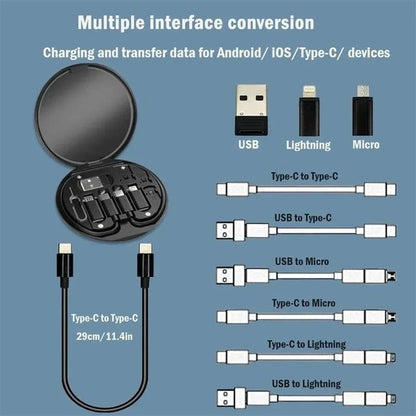 Multiple interface conversion

Charging and transfer data for Android/ iOS/Type-C/ devices

USB

Lightning

Micro

Type-C to Type-C

USB to Type-C

USB to Micro

Type-C to Micro

Type-C to Lightning

USB to Lightning

Type-C to Type-C

29cm/11.4in