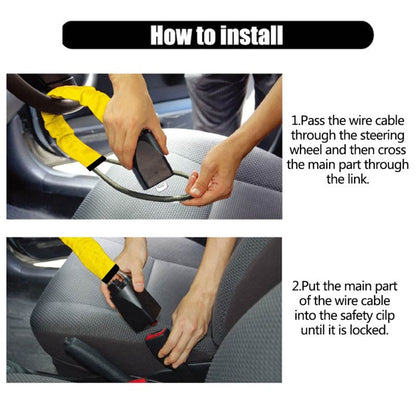 How to install

1.Pass the wire cable through the steering wheel and then cross the main part through the link.

2.Put the main part of the wire cable into the safety cilp until it is locked.